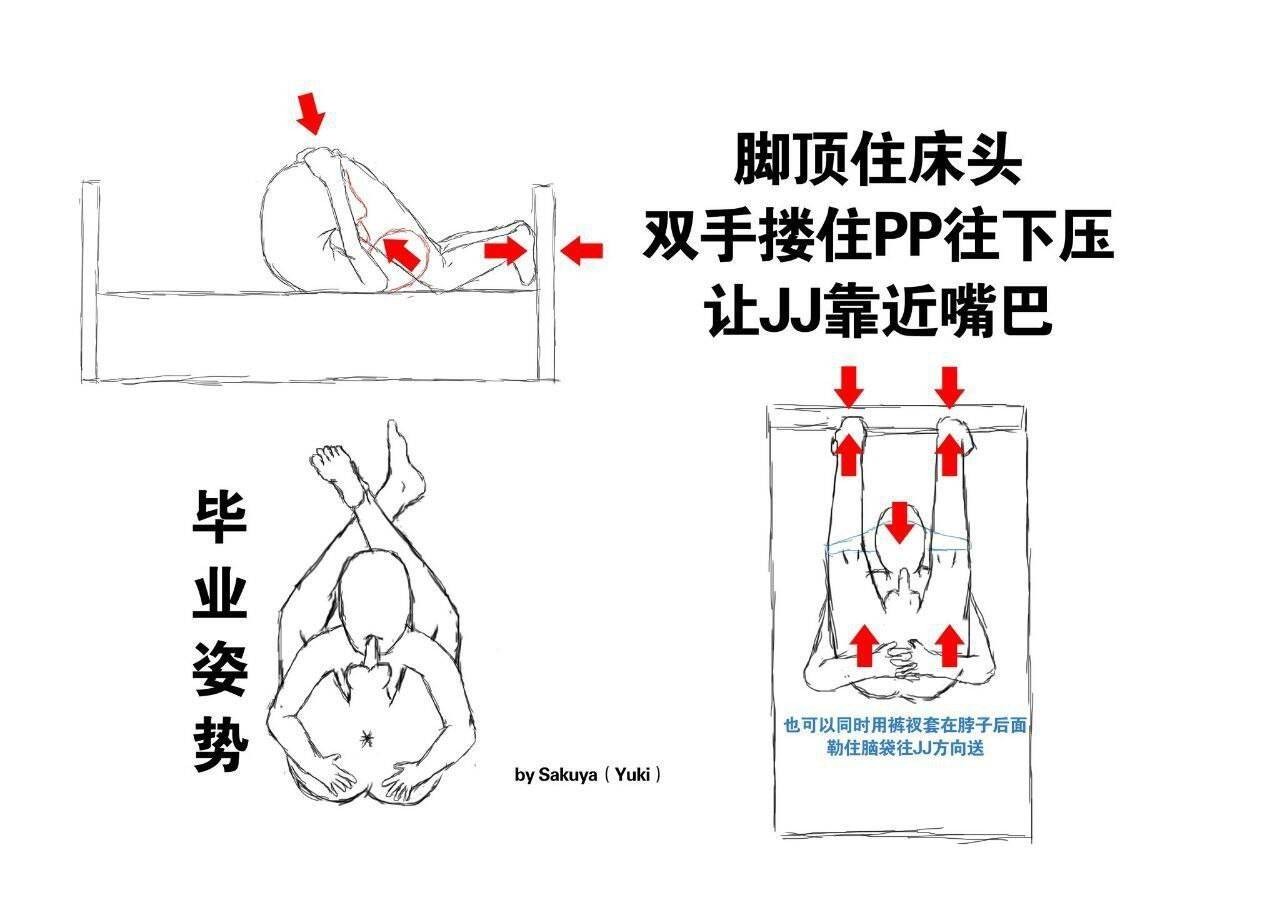 脚顶住床头
双手搂住PP往下压
让JJ靠近嘴巴

毕业姿势

by Sakuya（Yuki）

也可以同时用裤衩套在脖子后面
勒住脑袋往JJ方向送