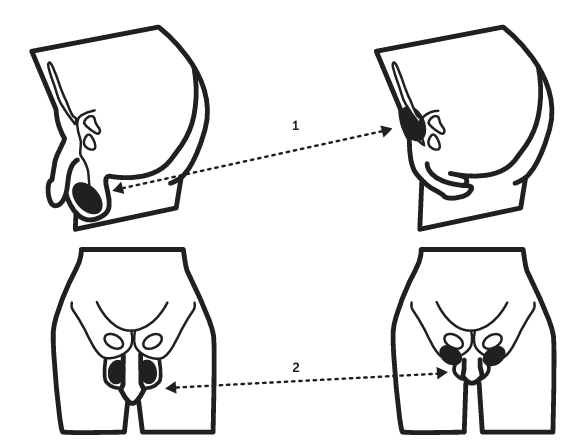 1

2